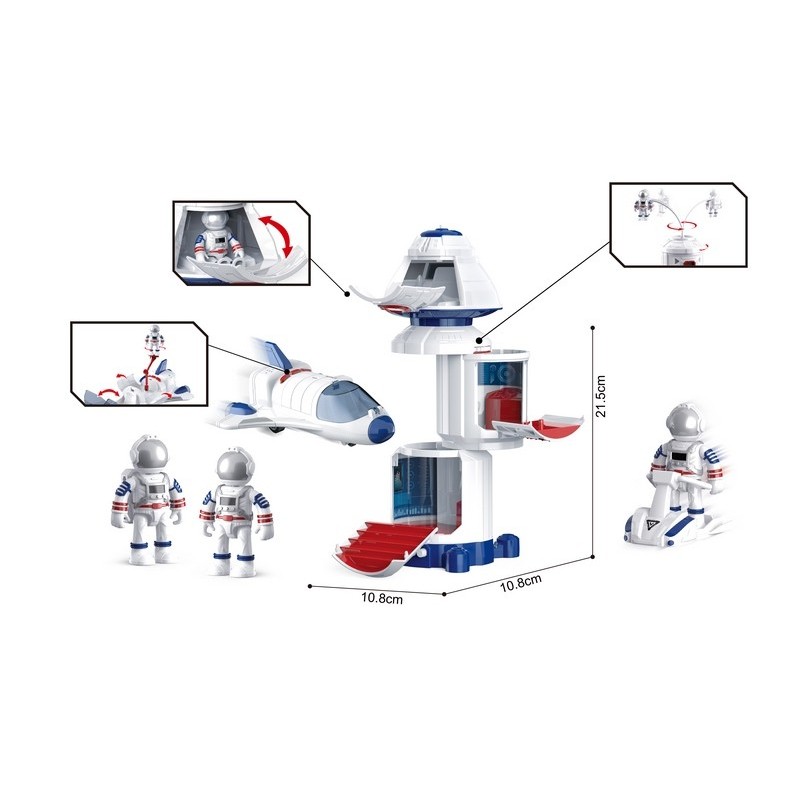 21.5cm

10.8cm

10.8cm