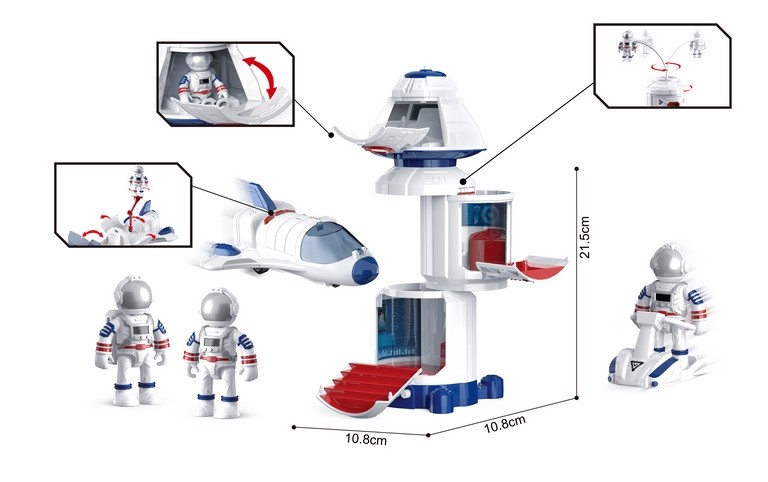 21.5cm

10.8cm

10.8cm